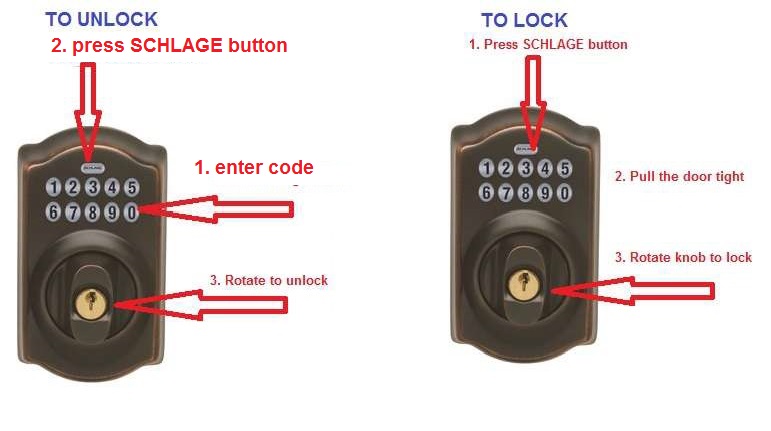 TO UNLOCK
2. press SCHLAGE button

SCHLAGE
1 2 3 4 5
6 7 8 9 0

1. enter code

3. Rotate to unlock

TO LOCK
1. Press SCHLAGE button

SCHLAGE
1 2 3 4 5
6 7 8 9 0

2. Pull the door tight

3. Rotate knob to lock